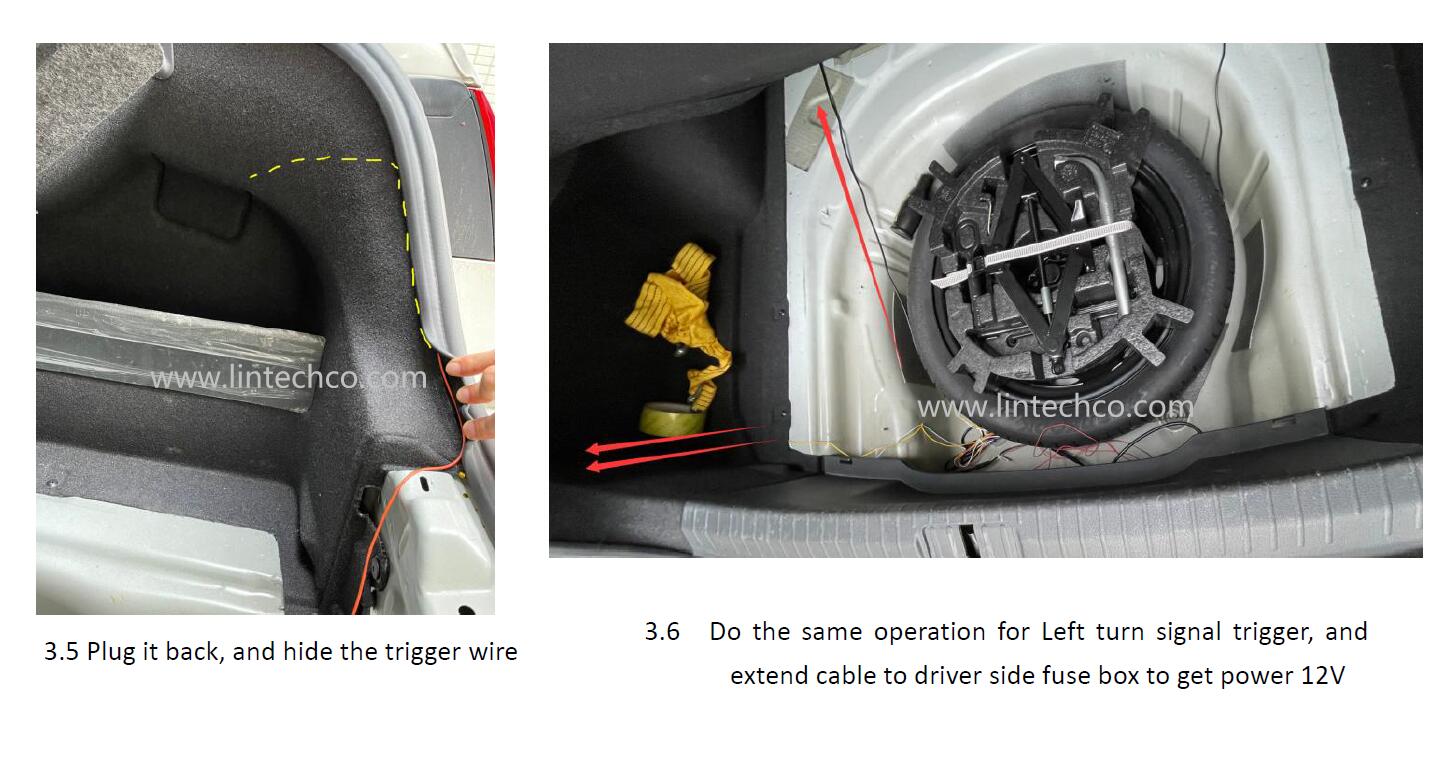 www.lintechco.com

3.5 Plug it back, and hide the trigger wire

www.lintechco.com

3.6 Do the same operation for Left turn signal trigger, and extend cable to driver side fuse box to get power 12V